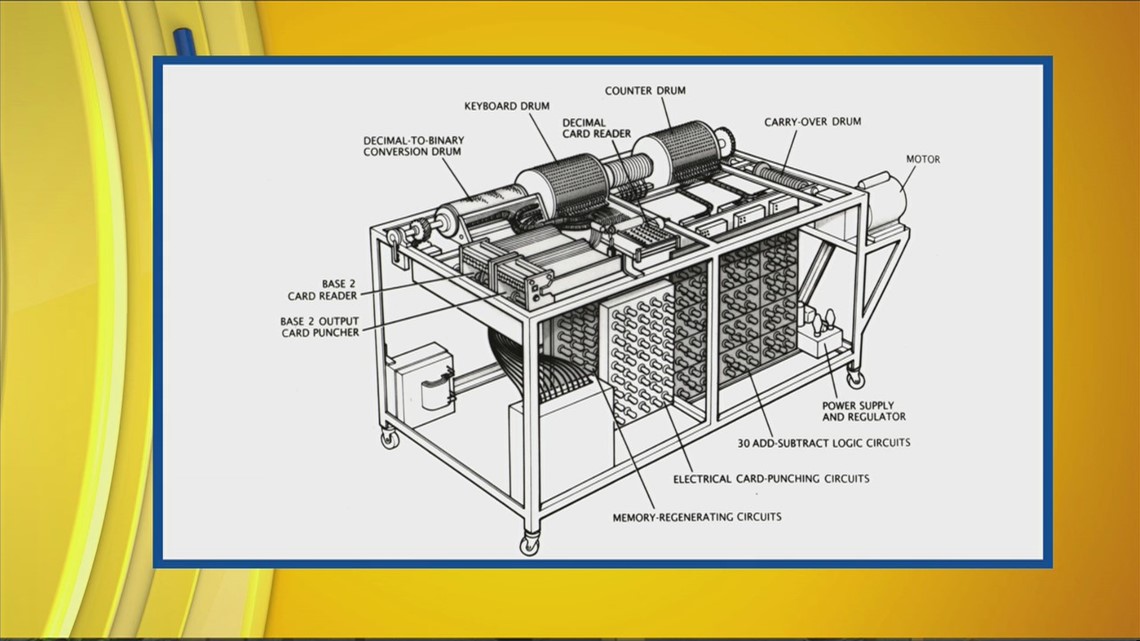 COUNTER DRUM
KEYBOARD DRUM
DECIMAL CARD READER
CARRY-OVER DRUM
DECIMAL-TO-BINARY CONVERSION DRUM
MOTOR
BASE 2 CARD READER
BASE 2 OUTPUT CARD PUNCHER
POWER SUPPLY AND REGULATOR
30 ADD-SUBTRACT LOGIC CIRCUITS
ELECTRICAL CARD-PUNCHING CIRCUITS
MEMORY-REGENERATING CIRCUITS